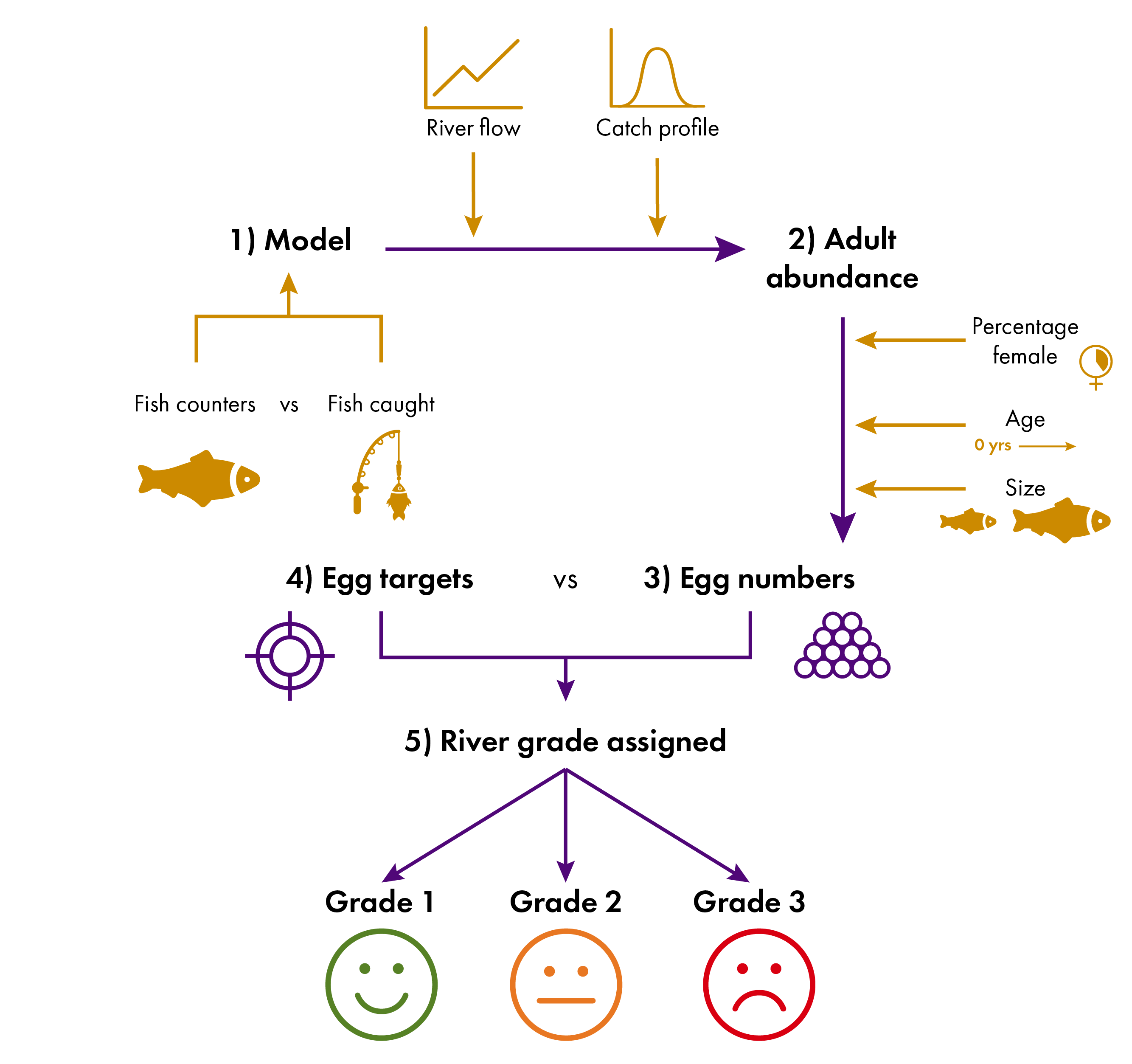 River flow

Catch profile

1) Model

2) Adult abundance

Fish counters vs Fish caught

Percentage female

Age

0 yrs

Size

4) Egg targets vs 3) Egg numbers

5) River grade assigned

Grade 1

Grade 2

Grade 3