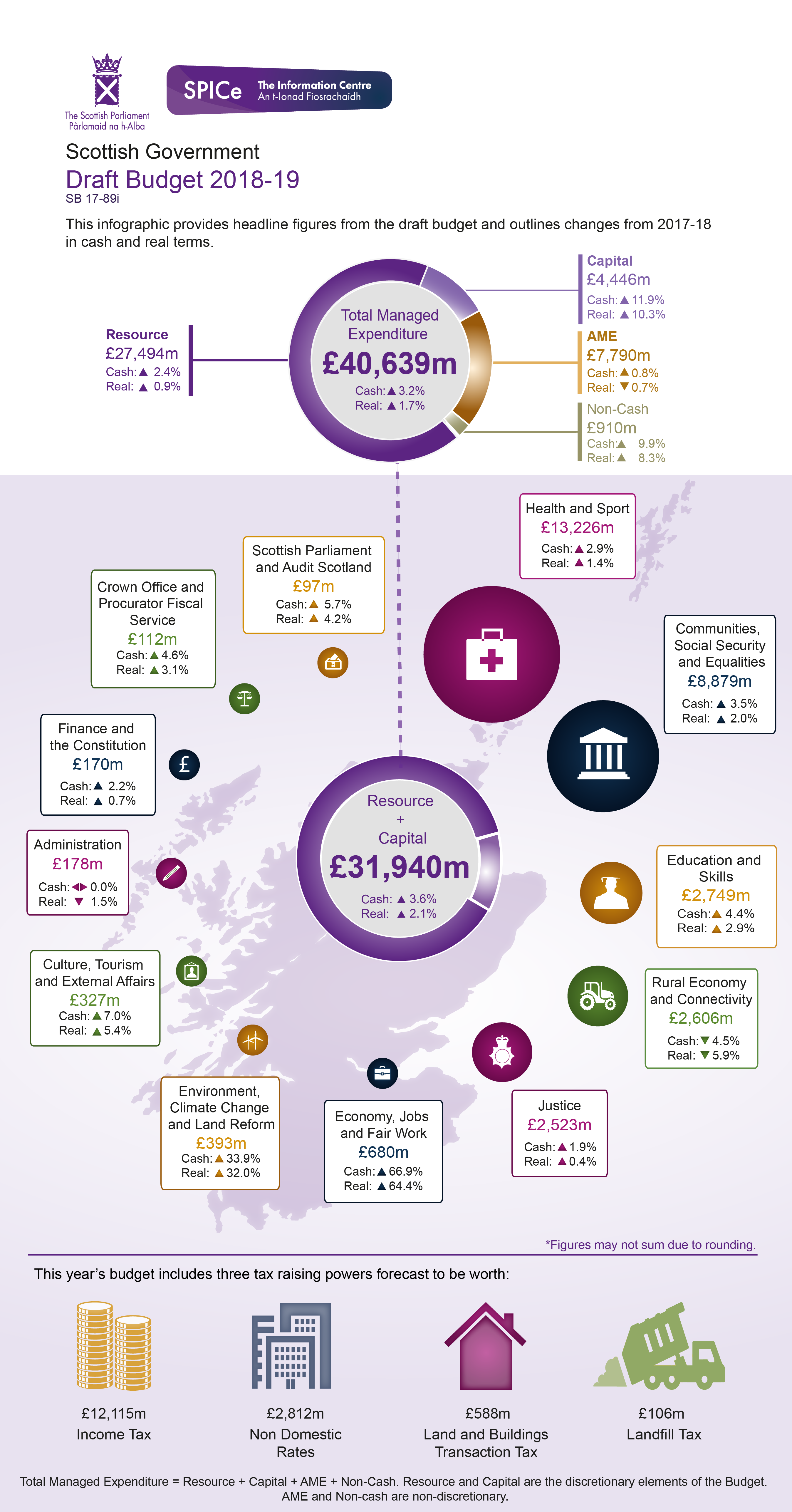 The Scottish Parliament
Pàrlamaid na h-Alba

SPICe The Information Centre
An t-Ionad Fiosrachaidh

Scottish Government
Draft Budget 2018-19
SB 17-89i

This infographic provides headline figures from the draft budget and outlines changes from 2017-18 in cash and real terms.

Resource
£27,494m
Cash: ▲ 2.4%
Real: ▲ 0.9%

Total Managed Expenditure
£40,639m
Cash: ▲ 3.2%
Real: ▲ 1.7%

Capital
£4,446m
Cash: ▲ 11.9%
Real: ▲ 10.3%

AME
£7,790m
Cash: ▲ 0.8%
Real: ▼ 0.7%

Non-Cash
£910m
Cash: ▲ 9.9%
Real: ▲ 8.3%

Health and Sport
£13,226m
Cash: ▲ 2.9%
Real: ▲ 1.4%

Scottish Parliament and Audit Scotland
£97m
Cash: ▲ 5.7%
Real: ▲ 4.2%

Crown Office and Procurator Fiscal Service
£112m
Cash: ▲ 4.6%
Real: ▲ 3.1%

Communities, Social Security and Equalities
£8,879m
Cash: ▲ 3.5%
Real: ▲ 2.0%

Finance and the Constitution
£170m
Cash: ▲ 2.2%
Real: ▲ 0.7%

Resource
+
Capital
£31,940m
Cash: ▲ 3.6%
Real: ▲ 2.1%

Administration
£178m
Cash: ◀▶ 0.0%
Real: ▼ 1.5%

Education and Skills
£2,749m
Cash: ▲ 4.4%
Real: ▲ 2.9%

Culture, Tourism and External Affairs
£327m
Cash: ▲ 7.0%
Real: ▲ 5.4%

Rural Economy and Connectivity
£2,606m
Cash: ▼ 4.5%
Real: ▼ 5.9%

Environment, Climate Change and Land Reform
£393m
Cash: ▲ 33.9%
Real: ▲ 32.0%

Economy, Jobs and Fair Work
£680m
Cash: ▲ 66.9%
Real: ▲ 64.4%

Justice
£2,523m
Cash: ▲ 1.9%
Real: ▲ 0.4%

*Figures may not sum due to rounding.

This year's budget includes three tax raising powers forecast to be worth:

£12,115m
Income Tax

£2,812m
Non Domestic Rates

£588m
Land and Buildings Transaction Tax

£106m
Landfill Tax

Total Managed Expenditure = Resource + Capital + AME + Non-Cash. Resource and Capital are the discretionary elements of the Budget. AME and Non-cash are non-discretionary.