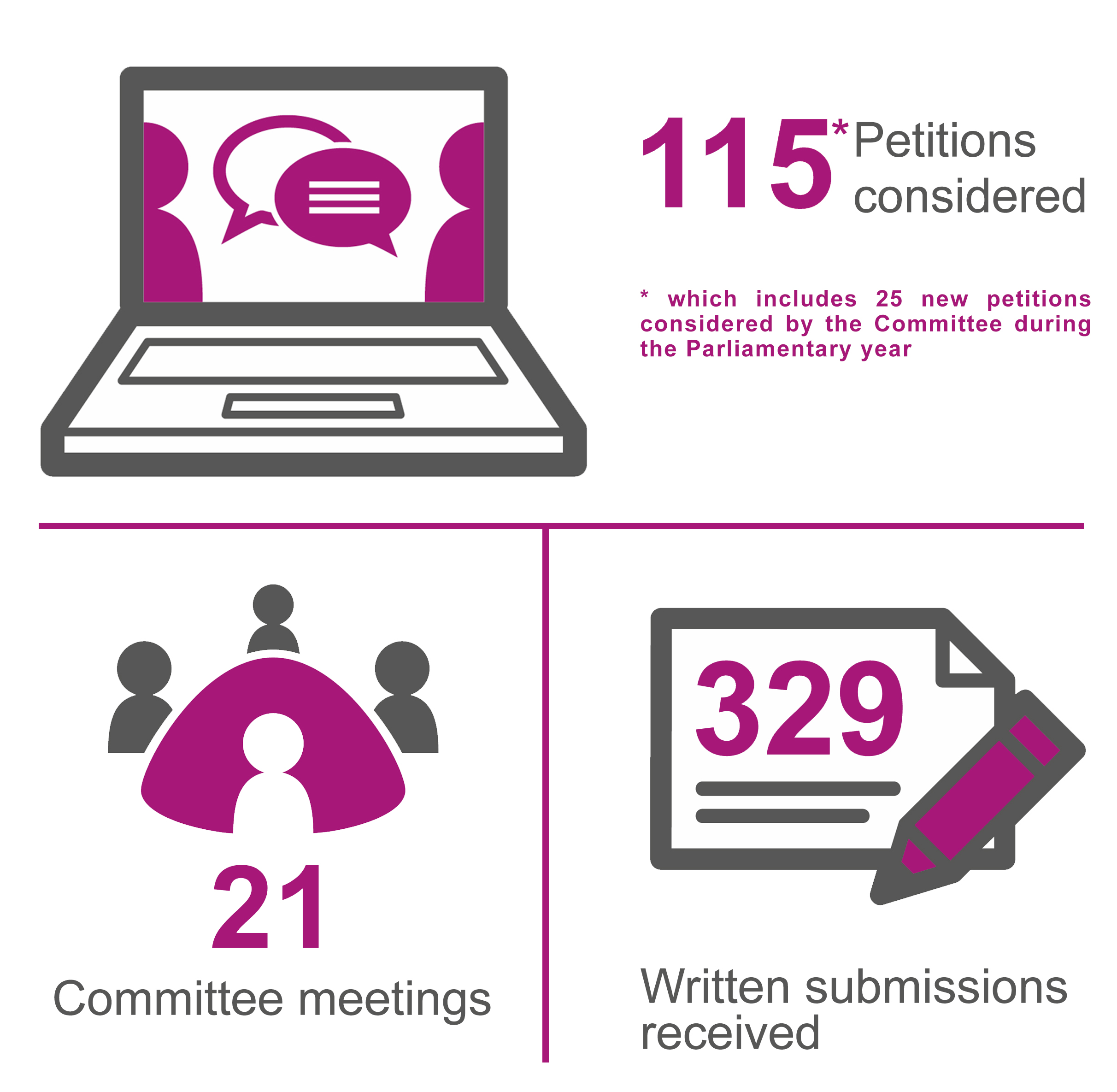 115* Petitions considered

* which includes 25 new petitions considered by the Committee during the Parliamentary year

21
Committee meetings

329
Written submissions received