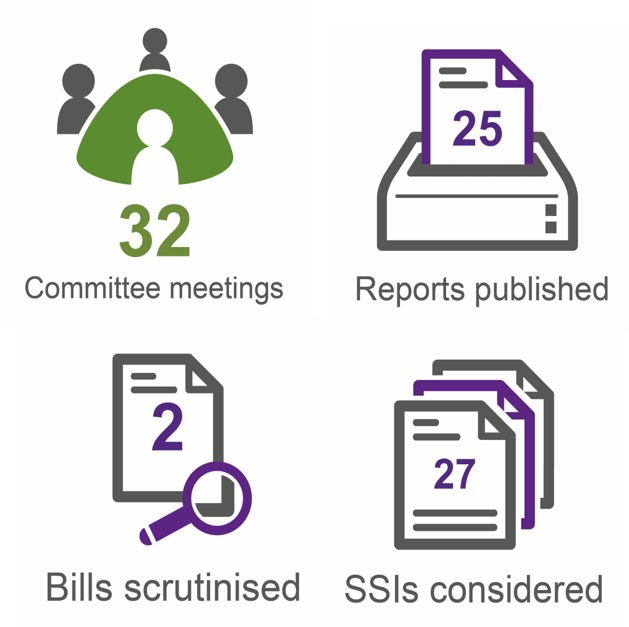 32
Committee meetings

25
Reports published

2
Bills scrutinised

27
SSIs considered