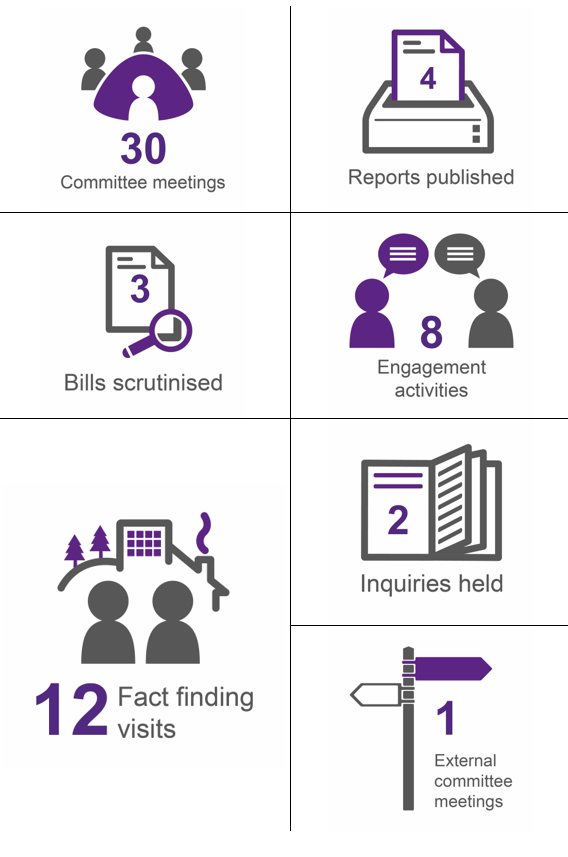 30
Committee meetings

4
Reports published

3
Bills scrutinised

8
Engagement activities

12 Fact finding visits

2
Inquiries held

1
External committee meetings