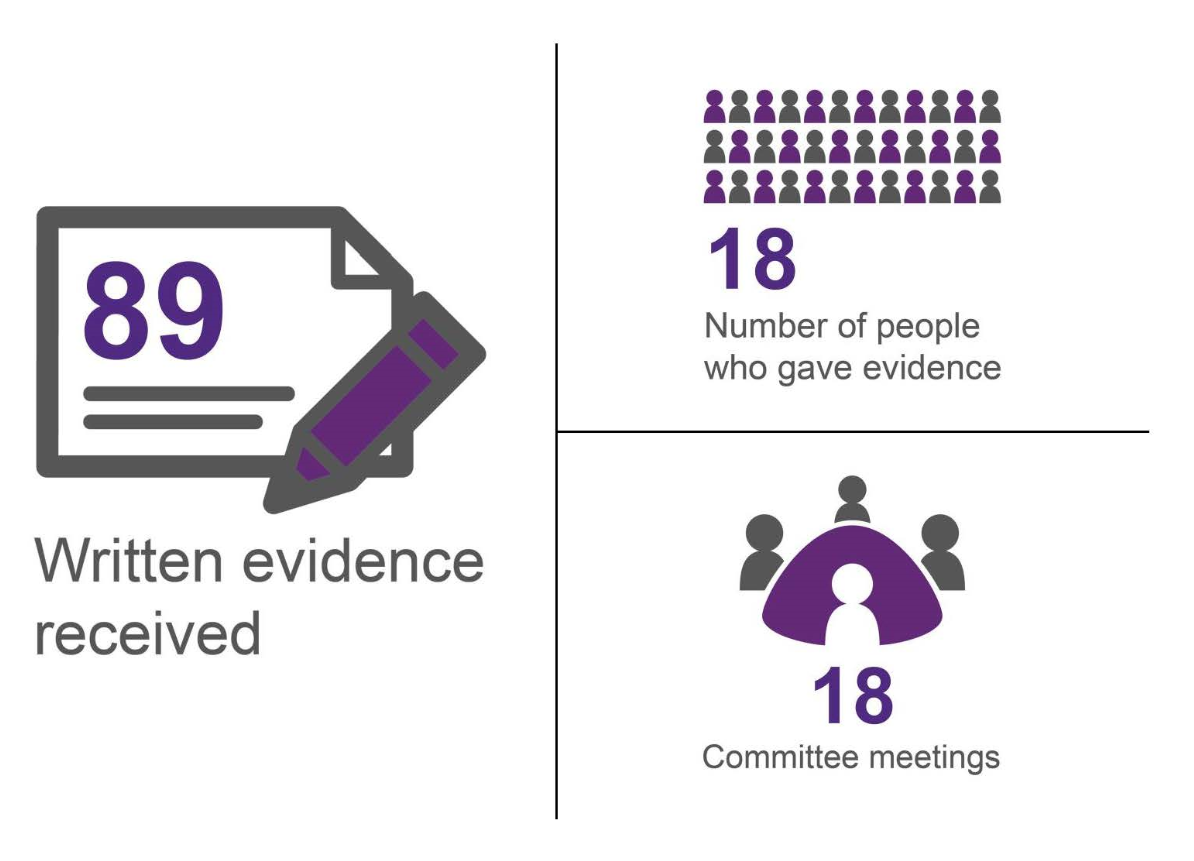 89

Written evidence received

18

Number of people who gave evidence

18

Committee meetings