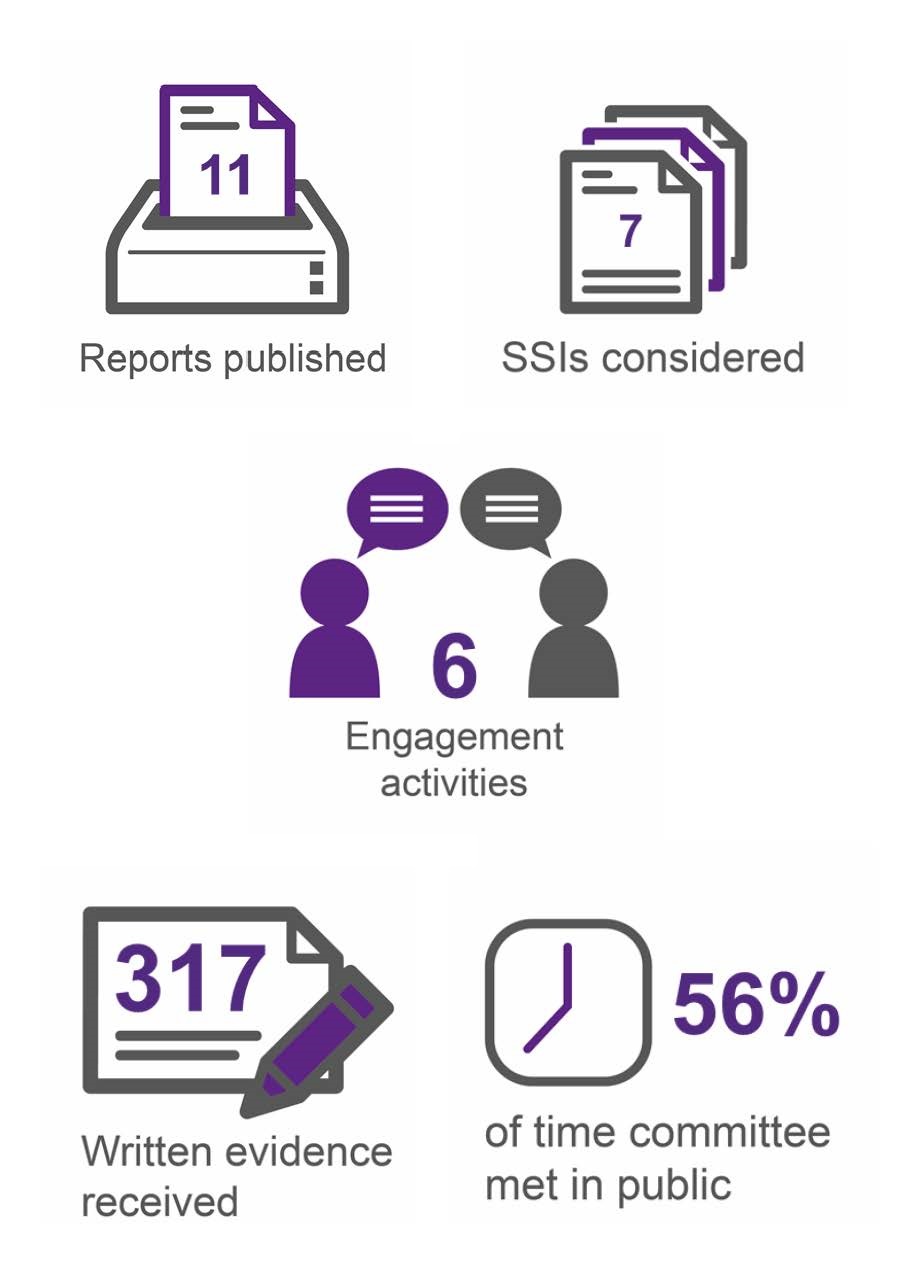 11
Reports published

7
SSIs considered

6
Engagement activities

317
Written evidence received

56%
of time committee met in public