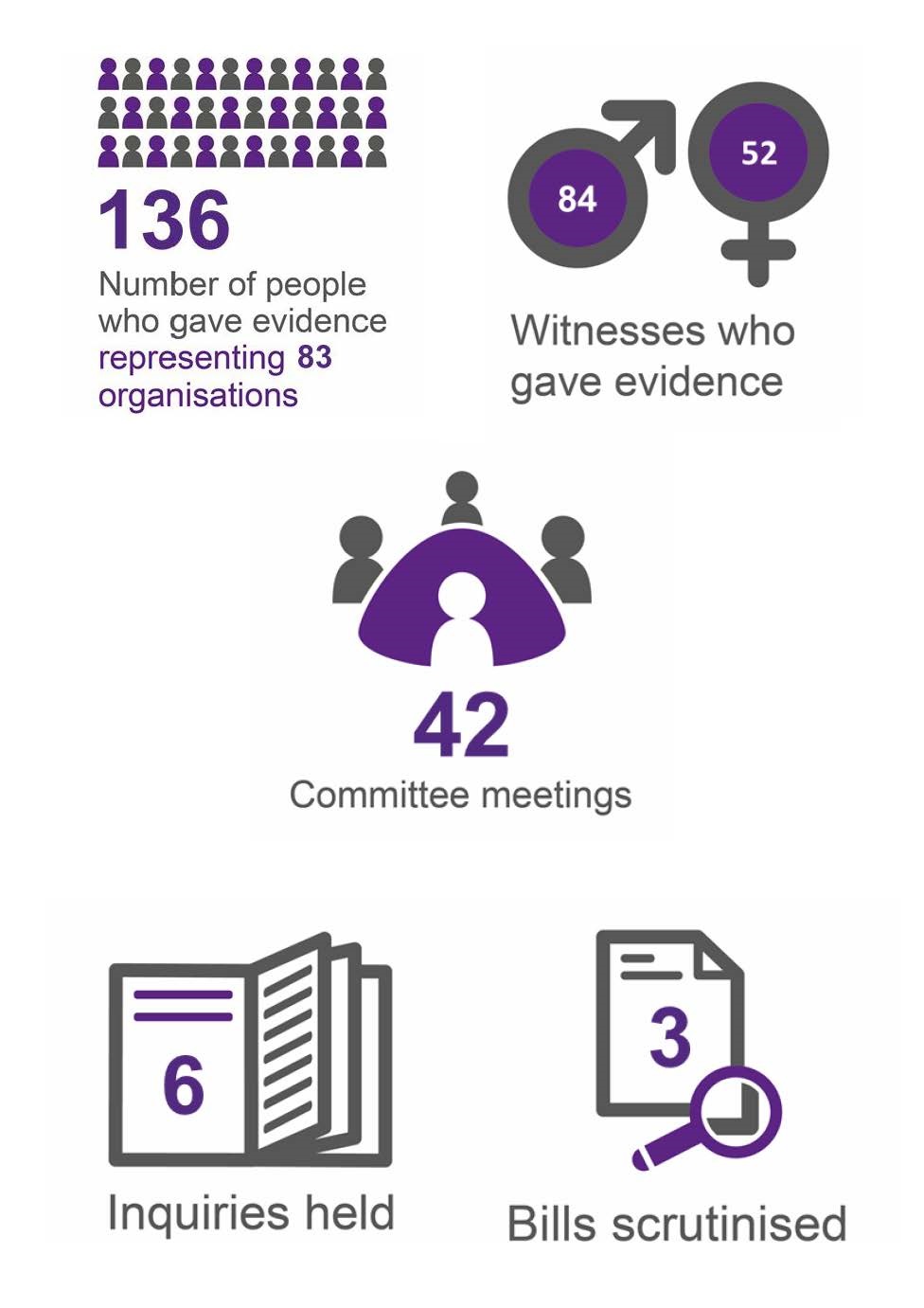 136
Number of people who gave evidence representing 83 organisations

84

52

Witnesses who gave evidence

42
Committee meetings

6

Inquiries held

3

Bills scrutinised