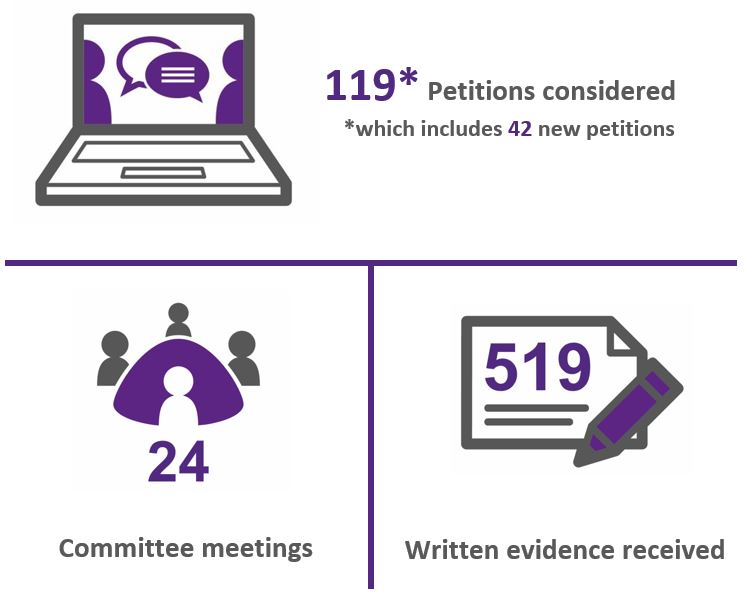 119* Petitions considered
*which includes 42 new petitions

24

Committee meetings

519

Written evidence received