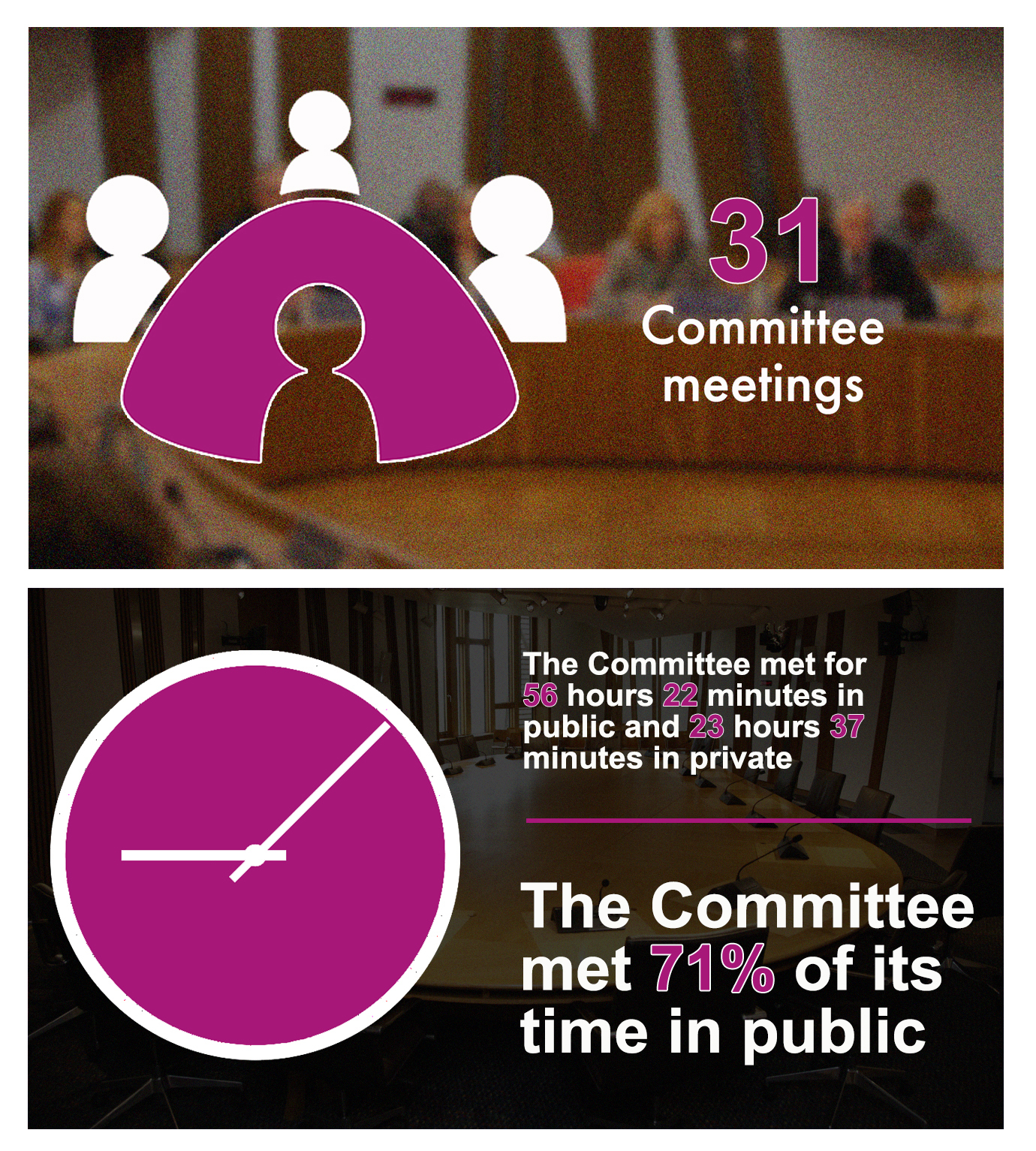 31
Committee meetings

The Committee met for 56 hours 22 minutes in public and 23 hours 37 minutes in private

The Committee met 71% of its time in public